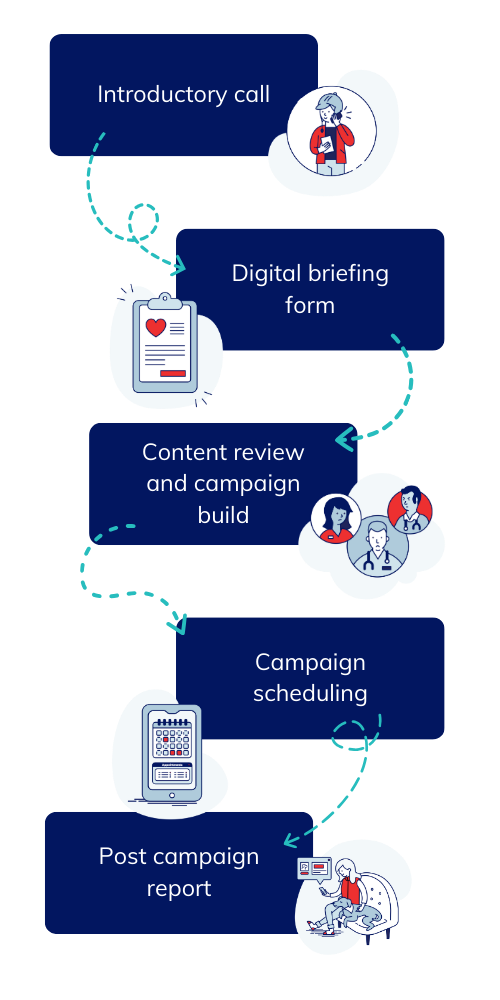 Introductory call

Digital briefing form

Content review and campaign build

Campaign scheduling

Post campaign report